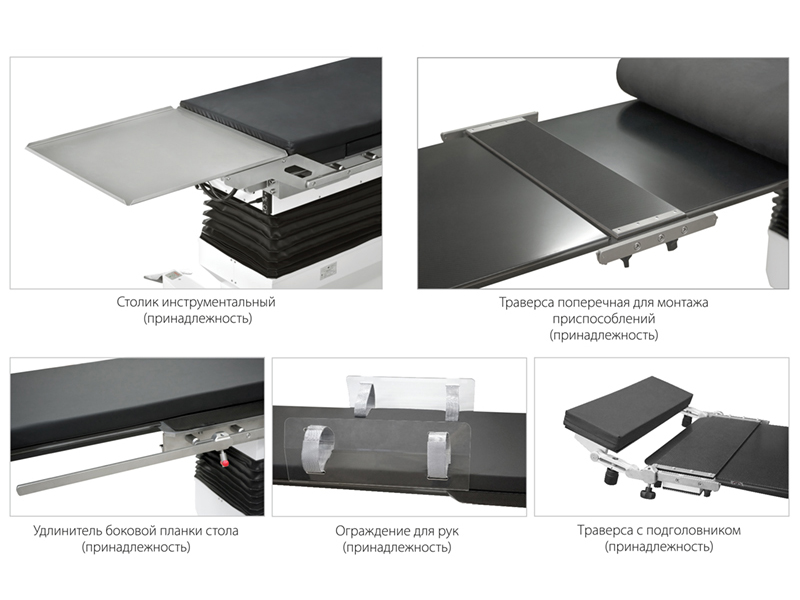 Столик инструментальный
(принадлежность)

Траверса поперечная для монтажа приспособлений
(принадлежность)

Удлинитель боковой планки стола
(принадлежность)

Ограждение для рук
(принадлежность)

Траверса с подголовником
(принадлежность)